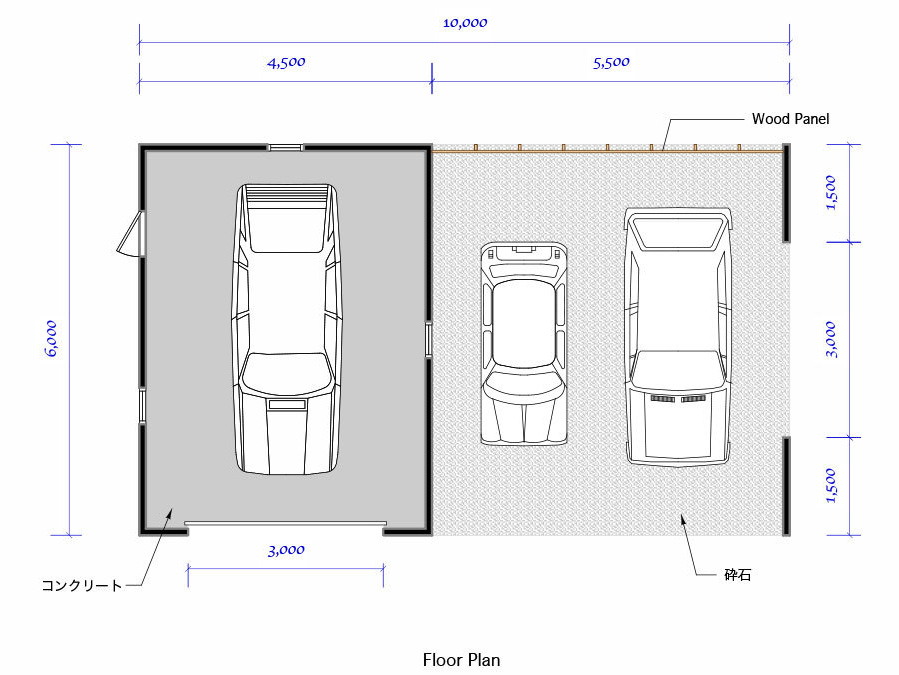 10,000

4,500

5,500

Wood Panel

6,000

1,500

3,000

1,500

3,000

コンクリート

砕石

Floor Plan