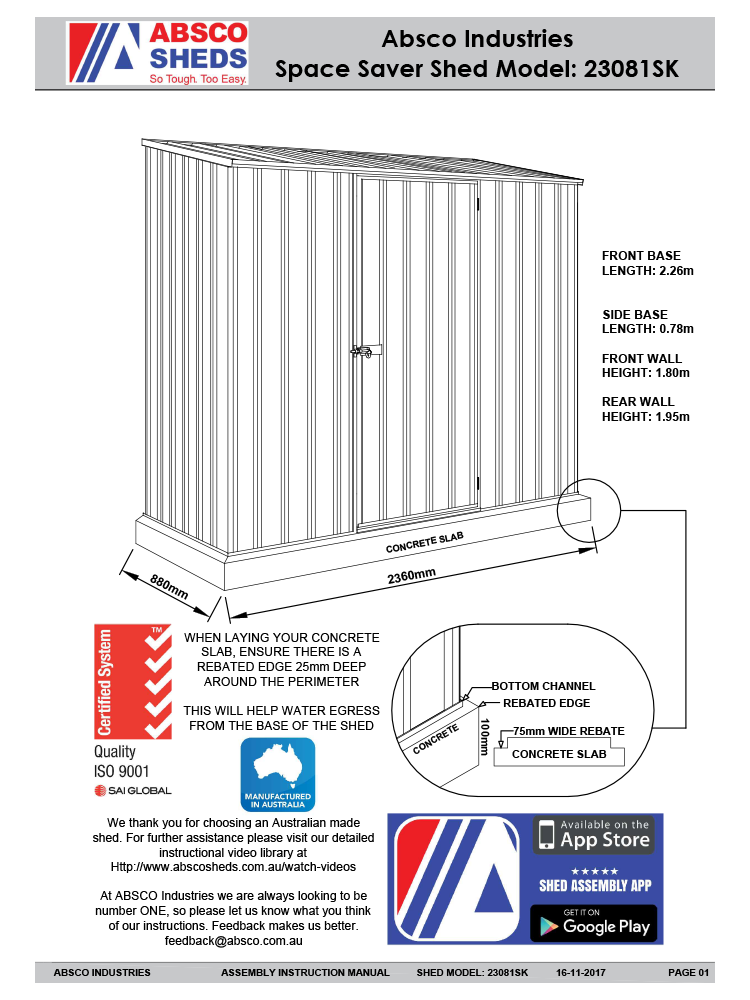 ABSCO SHEDS
So Tough. Too Easy.

Absco Industries
Space Saver Shed Model: 23081SK

FRONT BASE LENGTH: 2.26m

SIDE BASE LENGTH: 0.78m

FRONT WALL HEIGHT: 1.80m

REAR WALL HEIGHT: 1.95m

CONCRETE SLAB

880mm

2360mm

Certified System
Quality
ISO 9001
SAI GLOBAL

WHEN LAYING YOUR CONCRETE SLAB, ENSURE THERE IS A REBATED EDGE 25mm DEEP AROUND THE PERIMETER

THIS WILL HELP WATER EGRESS FROM THE BASE OF THE SHED

MANUFACTURED IN AUSTRALIA

BOTTOM CHANNEL
REBATED EDGE
CONCRETE
100mm
75mm WIDE REBATE
CONCRETE SLAB

We thank you for choosing an Australian made shed. For further assistance please visit our detailed instructional video library at Http://www.abscosheds.com.au/watch-videos

At ABSCO Industries we are always looking to be number ONE, so please let us know what you think of our instructions. Feedback makes us better. feedback@absco.com.au

Available on the App Store
★★★★★
SHED ASSEMBLY APP
GET IT ON Google Play

ABSCO INDUSTRIES ASSEMBLY INSTRUCTION MANUAL SHED MODEL: 23081SK 16-11-2017 PAGE 01