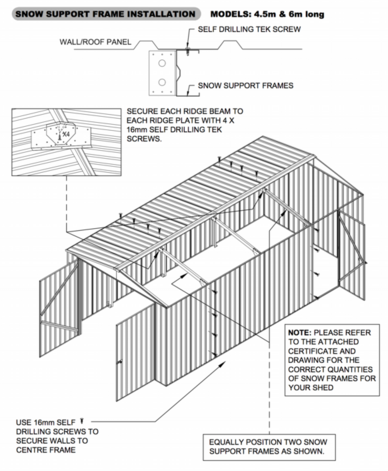 SNOW SUPPORT FRAME INSTALLATION MODELS: 4.5m & 6m long

WALL/ROOF PANEL

SELF DRILLING TEK SCREW

SNOW SUPPORT FRAMES

X4

SECURE EACH RIDGE BEAM TO EACH RIDGE PLATE WITH 4 X 16mm SELF DRILLING TEK SCREWS.

NOTE: PLEASE REFER TO THE ATTACHED CERTIFICATE AND DRAWING FOR THE CORRECT QUANTITIES OF SNOW FRAMES FOR YOUR SHED

USE 16mm SELF DRILLING SCREWS TO SECURE WALLS TO CENTRE FRAME

EQUALLY POSITION TWO SNOW SUPPORT FRAMES AS SHOWN.