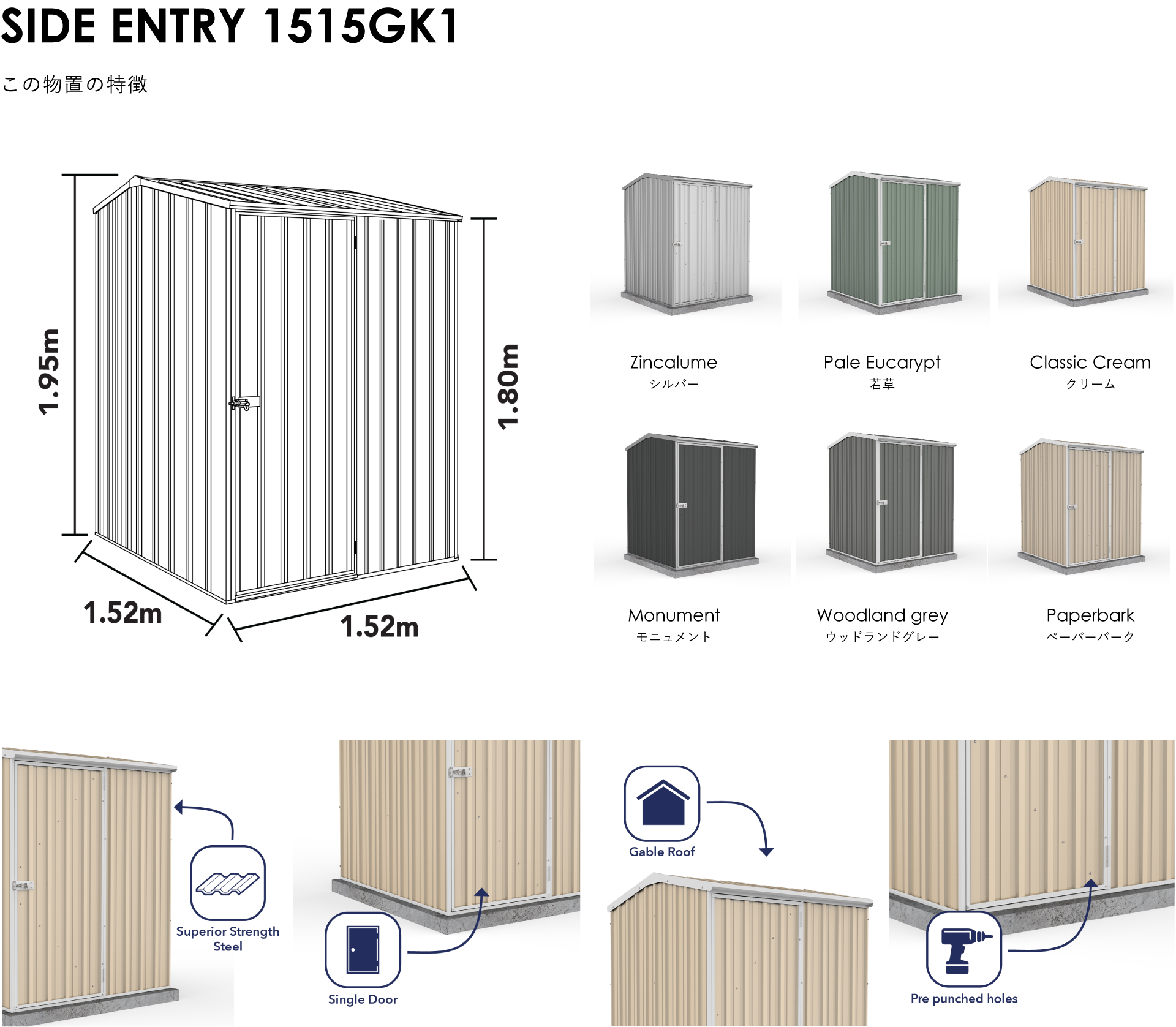 SIDE ENTRY 1515GK1

この物置の特徴

1.95m

1.80m

1.52m

1.52m

Zincalume
シルバー

Pale Eucarypt
若草

Classic Cream
クリーム

Monument
モニュメント

Woodland grey
ウッドランドグレー

Paperbark
ペーパーバーク

Superior Strength Steel

Single Door

Gable Roof

Pre punched holes